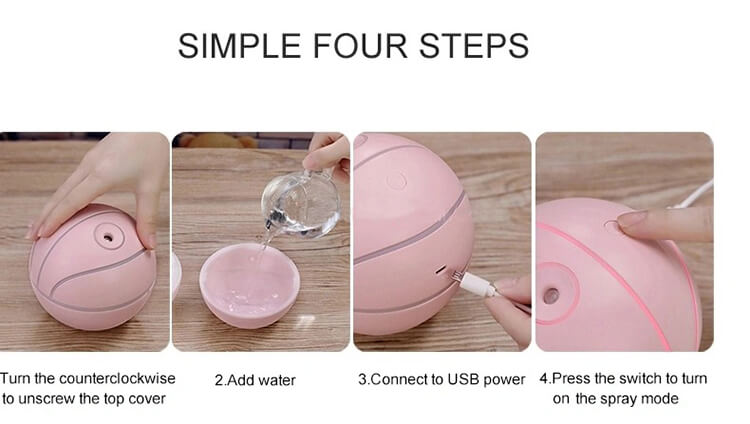 SIMPLE FOUR STEPS

Turn the counterclockwise to unscrew the top cover

2.Add water

3.Connect to USB power

4.Press the switch to turn on the spray mode